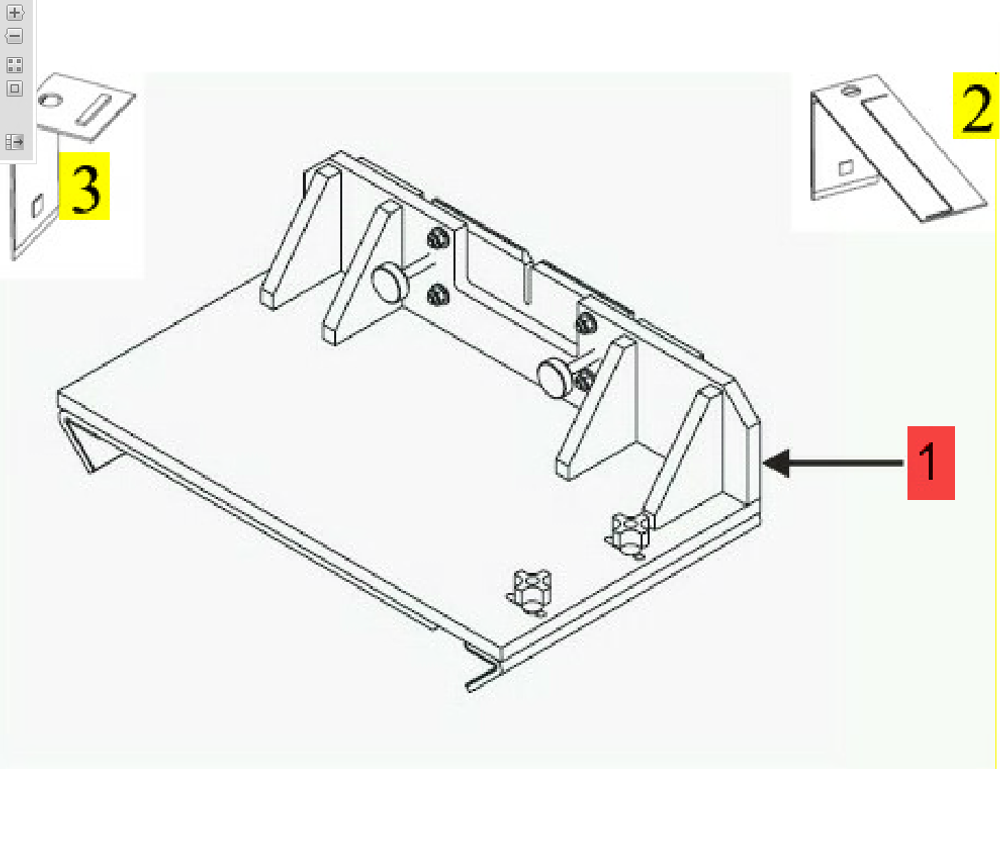 3

2

1